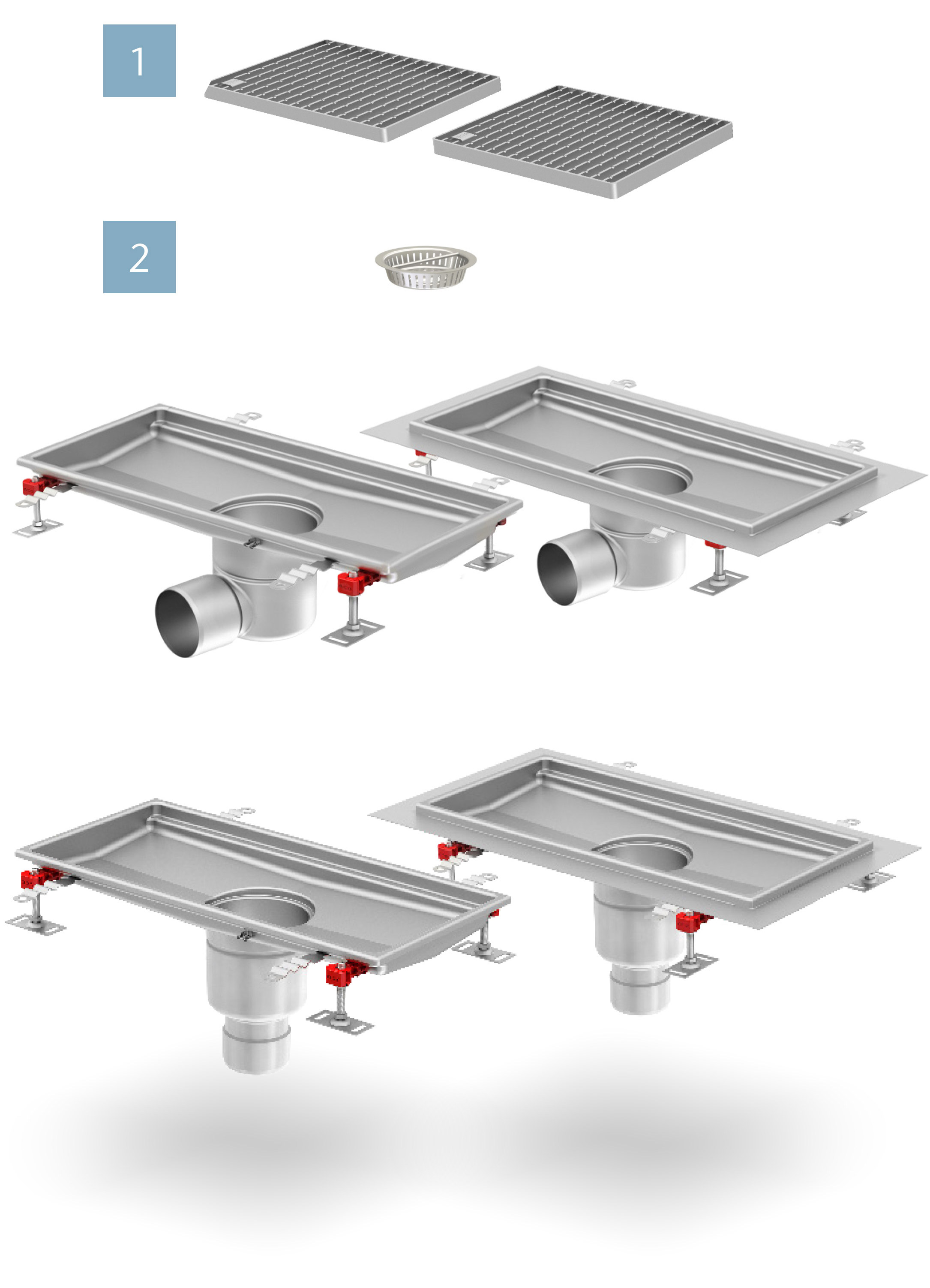 1

2