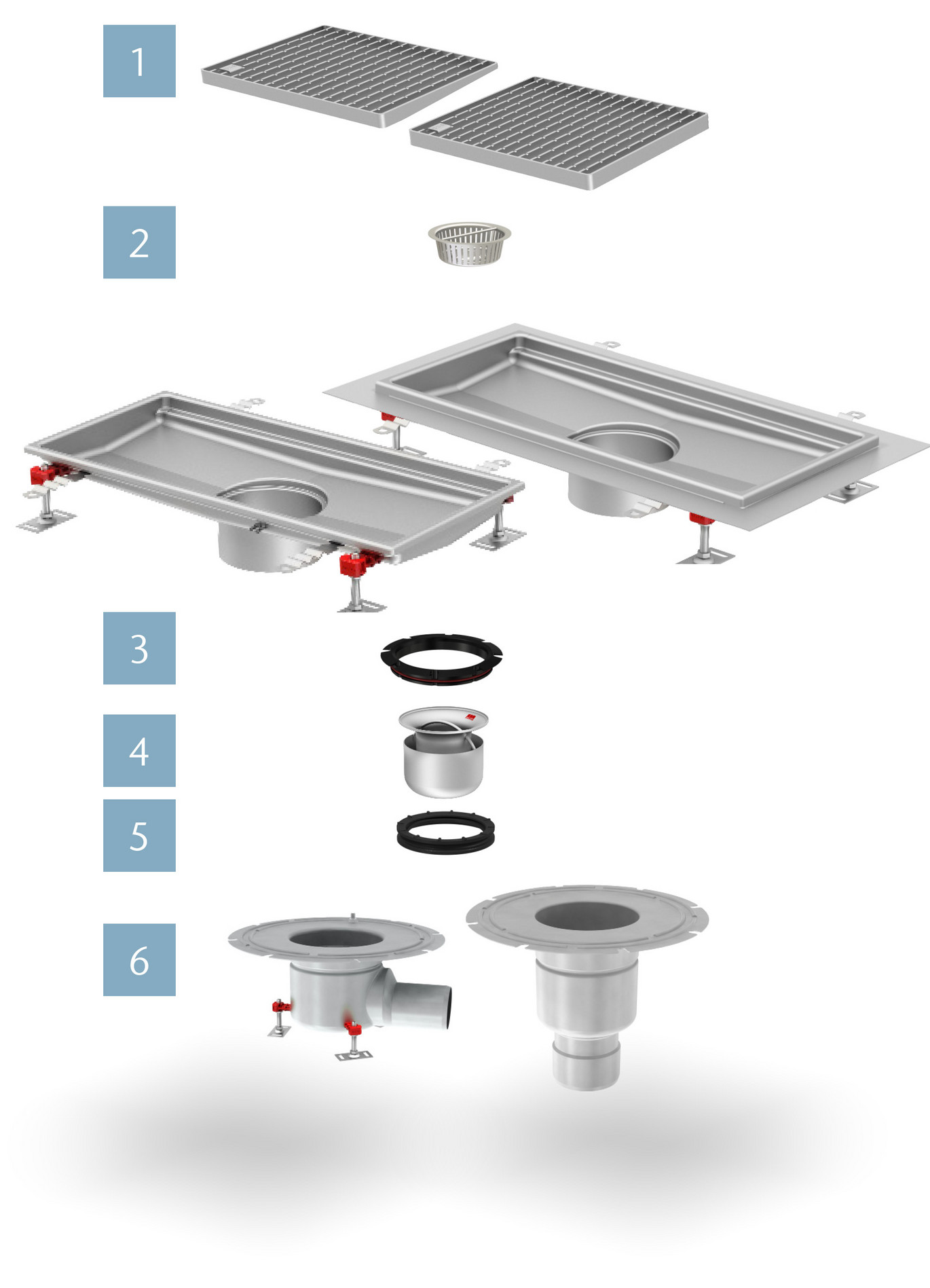 1

2

3

4

5

6