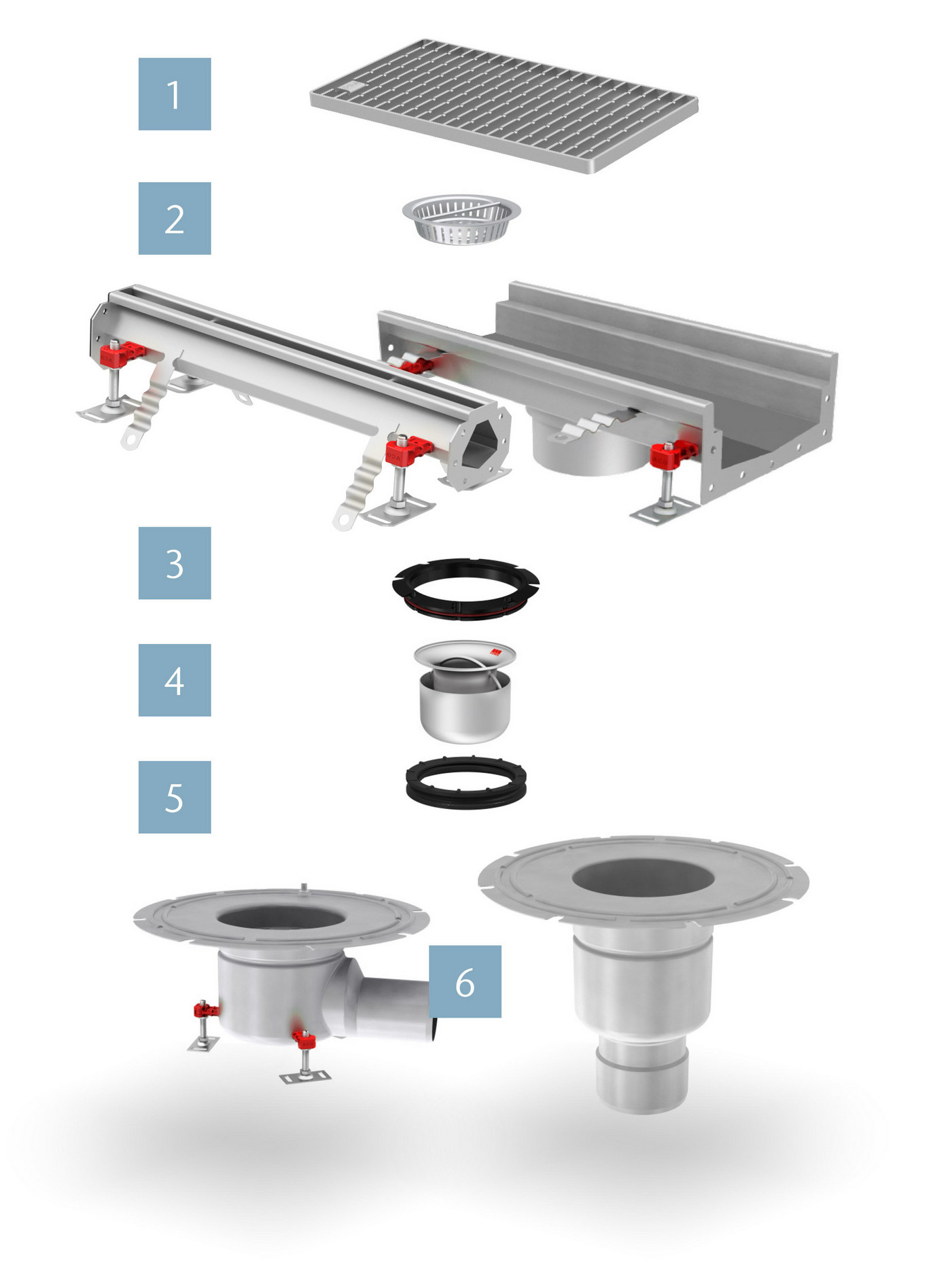 1

2

3

4

5

6