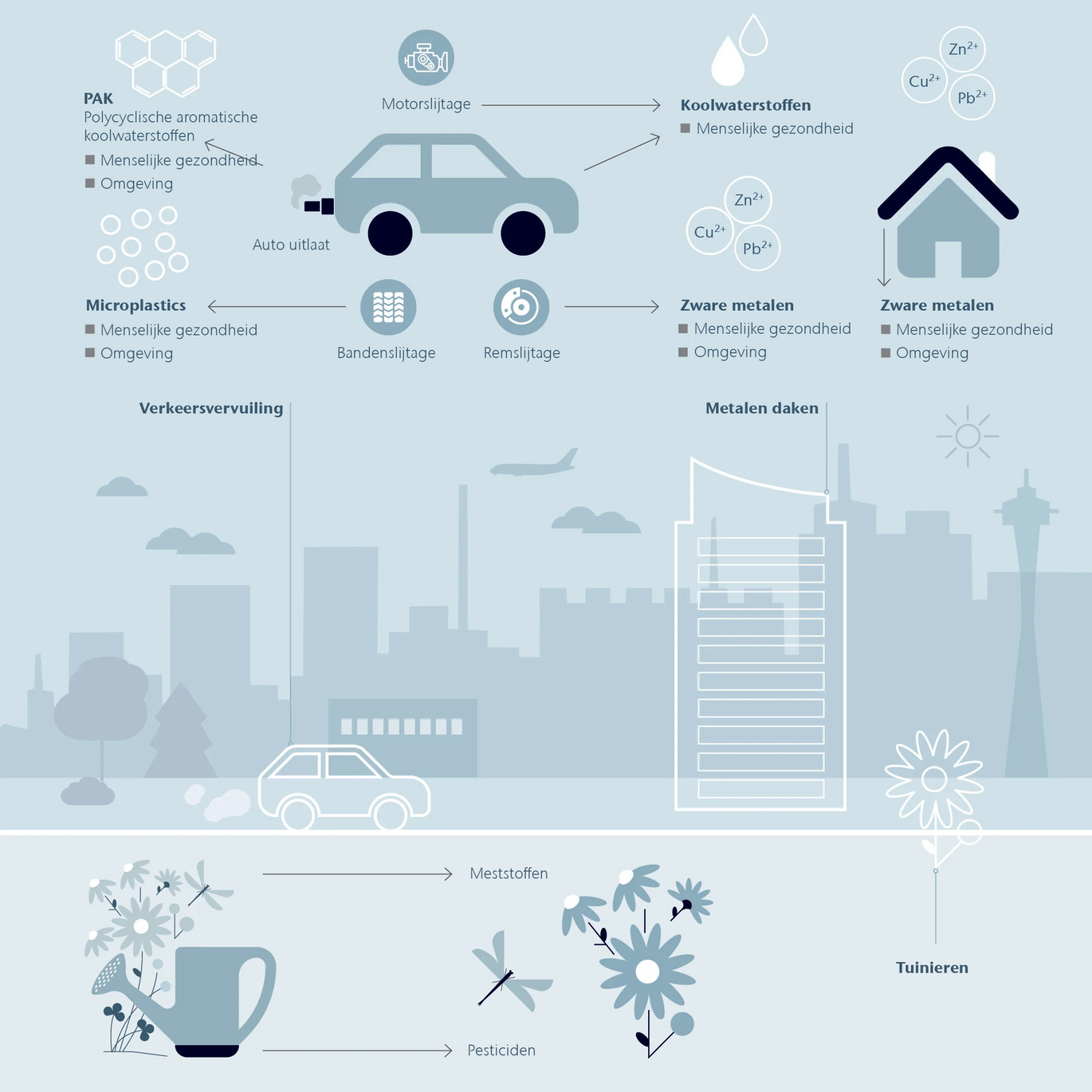 PAK
Polycyclische aromatische koolwaterstoffen
■ Menselijke gezondheid
■ Omgeving

Motorslijtage

Koolwaterstoffen
■ Menselijke gezondheid

$Zn^{2+}$
$Cu^{2+}$
$Pb^{2+}$

Auto uitlaat

$Zn^{2+}$
$Cu^{2+}$
$Pb^{2+}$

Microplastics
■ Menselijke gezondheid
■ Omgeving

Bandenslijtage

Remslijtage

Zware metalen
■ Menselijke gezondheid
■ Omgeving

Zware metalen
■ Menselijke gezondheid
■ Omgeving

Verkeersvervuiling

Metalen daken

Meststoffen

Pesticiden

Tuinieren